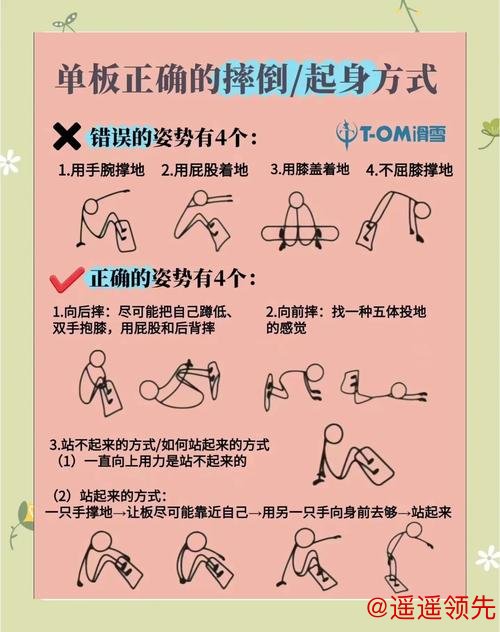 单板正确的摔倒/起身方式

错误的姿势有4个：

T-OM滑雪

1.用手腕撑地 2.用屁股着地 3.用膝盖着地 4.不屈膝撑地

正确的姿势有4个：

1.向后摔：尽可能把自己蹲低、双手抱膝，用屁股和后背摔

2.向前摔：找一种五体投地的感觉

3.站不起来的方式/如何站起来的方式
（1）一直向上用力是站不起来的

（2）站起来的方式：
一只手撑地→让板尽可能靠近自己→用另一只手向身前去够→站起来

@遥遥领先